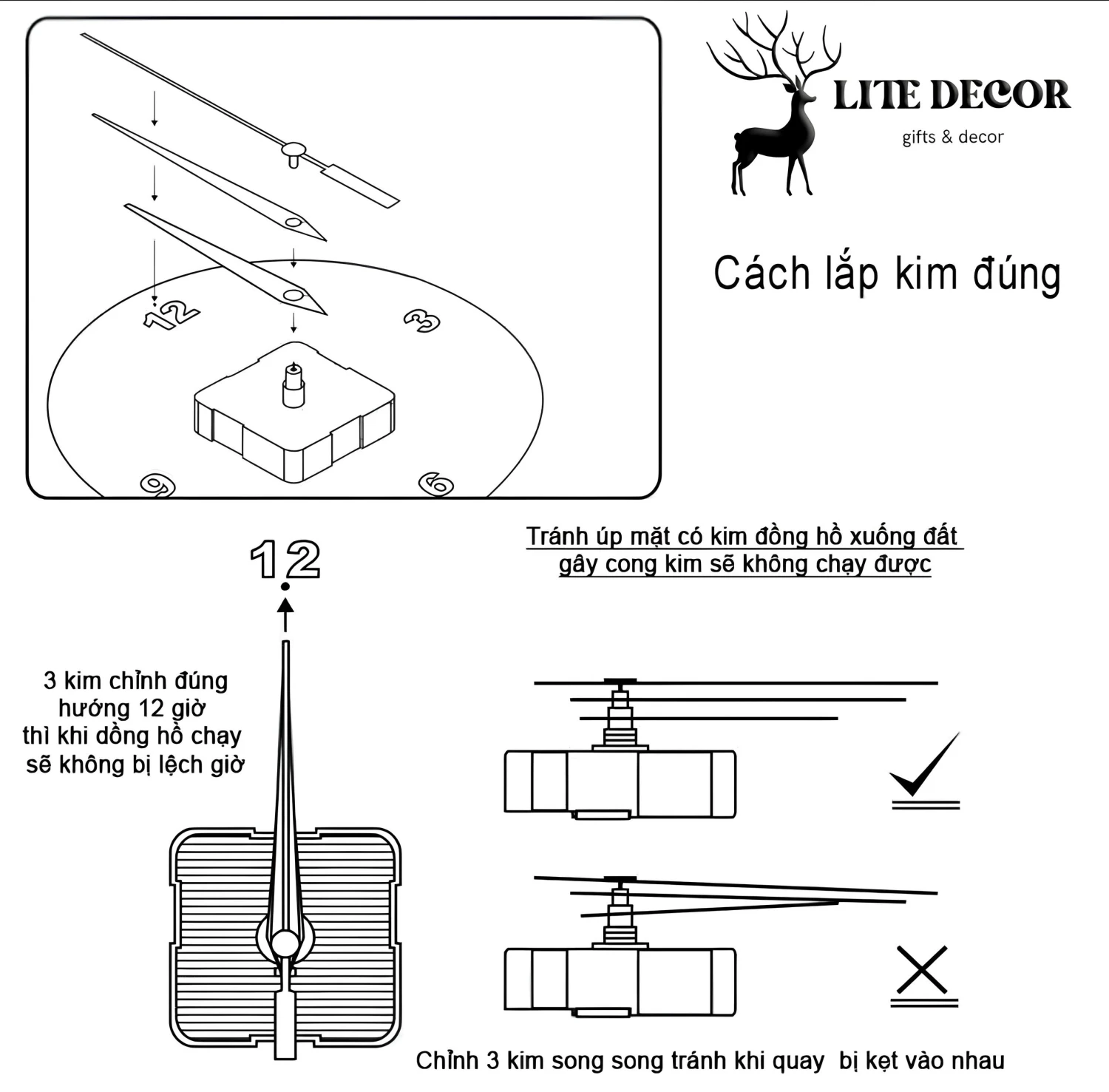 12

3

9

6

LITE DECOR
gifts & decor

Cách lắp kim đúng

12

Tránh úp mặt có kim đồng hồ xuống đất gây cong kim sẽ không chạy được

3 kim chỉnh đúng hướng 12 giờ thì khi dồng hồ chạy sẽ không bị lệch giờ

Chỉnh 3 kim song song tránh khi quay bị kẹt vào nhau